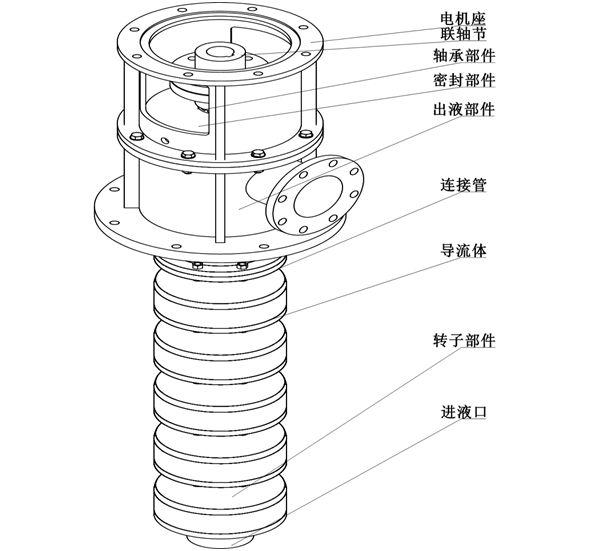 电机座
联轴节
轴承部件
密封部件
出液部件
连接管
导流体
转子部件
进液口